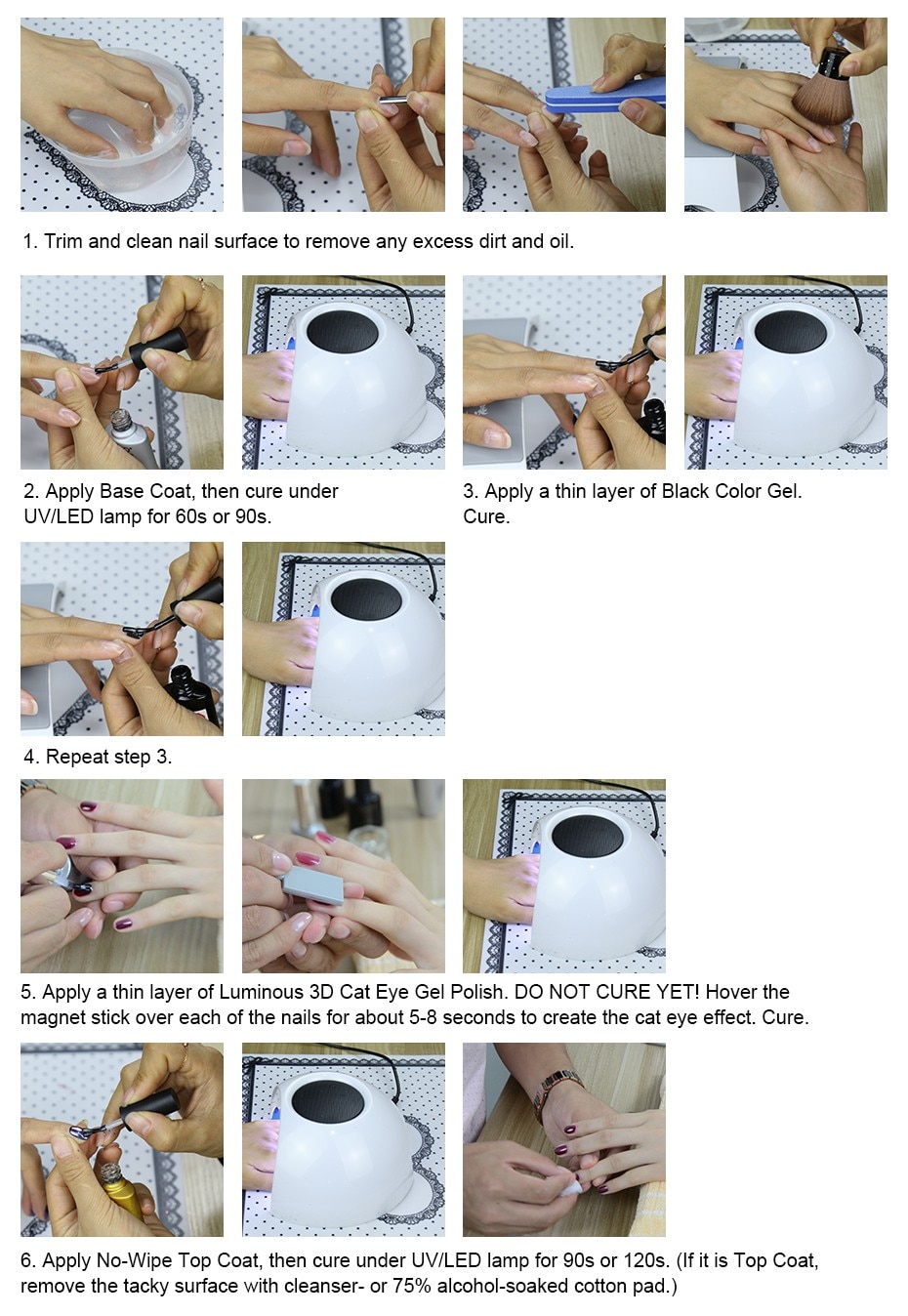 1. Trim and clean nail surface to remove any excess dirt and oil.

2. Apply Base Coat, then cure under UV/LED lamp for 60s or 90s.

3. Apply a thin layer of Black Color Gel. Cure.

4. Repeat step 3.

5. Apply a thin layer of Luminous 3D Cat Eye Gel Polish. DO NOT CURE YET! Hover the magnet stick over each of the nails for about 5-8 seconds to create the cat eye effect. Cure.

6. Apply No-Wipe Top Coat, then cure under UV/LED lamp for 90s or 120s. (If it is Top Coat, remove the tacky surface with cleanser- or 75% alcohol-soaked cotton pad.)