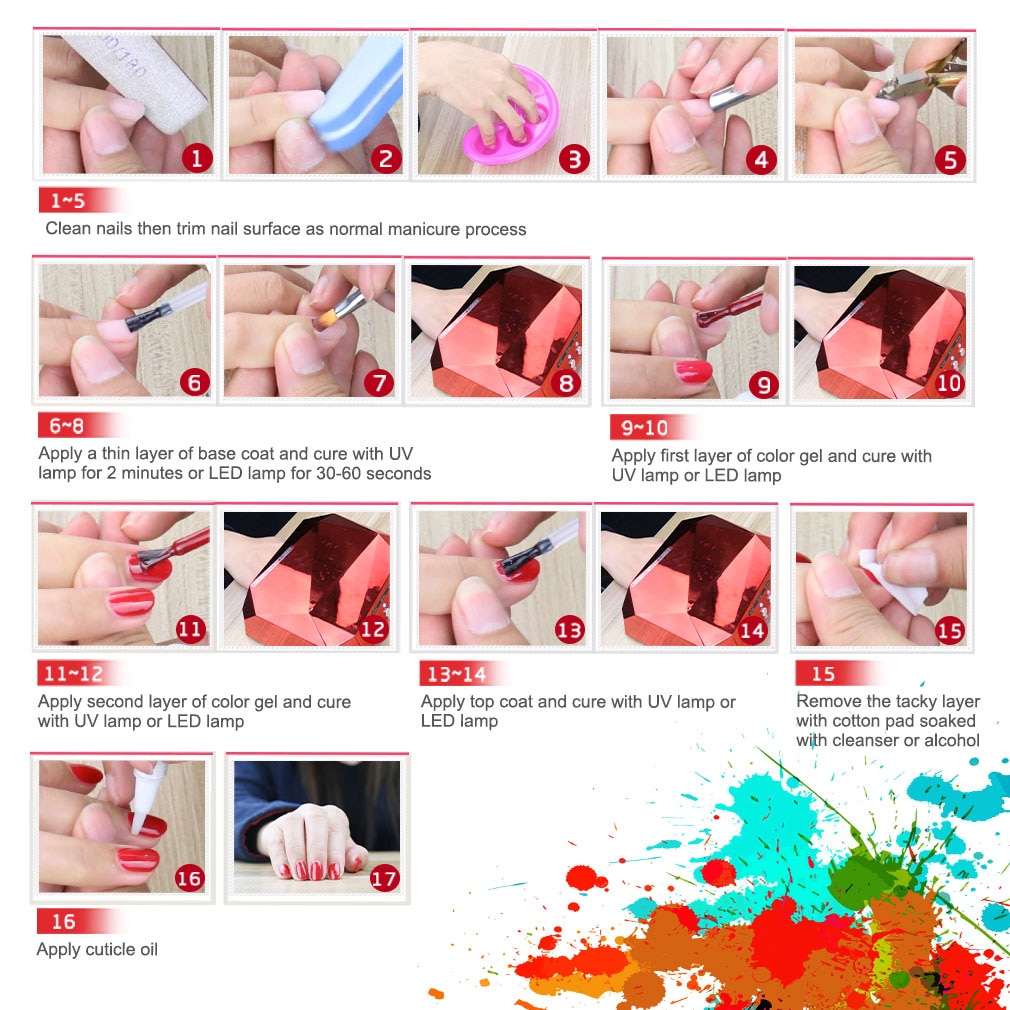 1 2 3 4 5

1~5

Clean nails then trim nail surface as normal manicure process

6 7 8 9 10

6~8

Apply a thin layer of base coat and cure with UV lamp for 2 minutes or LED lamp for 30-60 seconds

9~10

Apply first layer of color gel and cure with UV lamp or LED lamp

11 12 13 14 15

11~12

Apply second layer of color gel and cure with UV lamp or LED lamp

13~14

Apply top coat and cure with UV lamp or LED lamp

15

Remove the tacky layer with cotton pad soaked with cleanser or alcohol

16 17

16

Apply cuticle oil