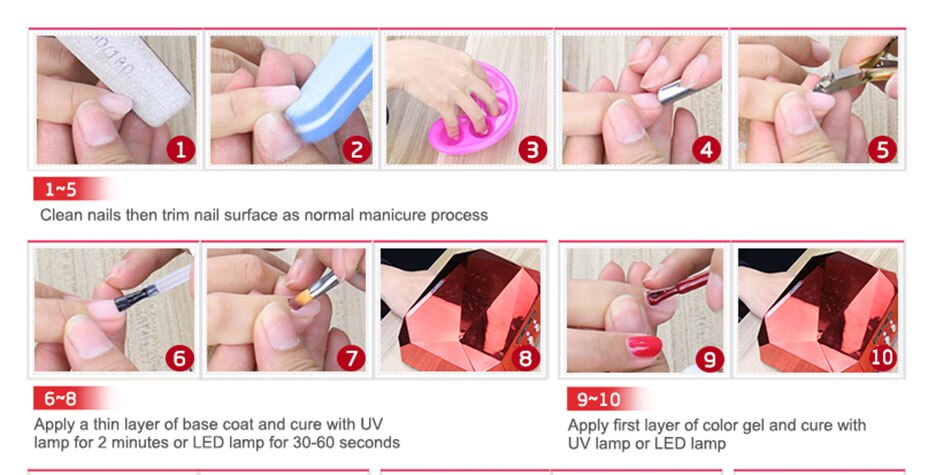 1
2
3
4
5

1~5

Clean nails then trim nail surface as normal manicure process

6
7
8
9
10

6~8

Apply a thin layer of base coat and cure with UV lamp for 2 minutes or LED lamp for 30-60 seconds

9~10

Apply first layer of color gel and cure with UV lamp or LED lamp