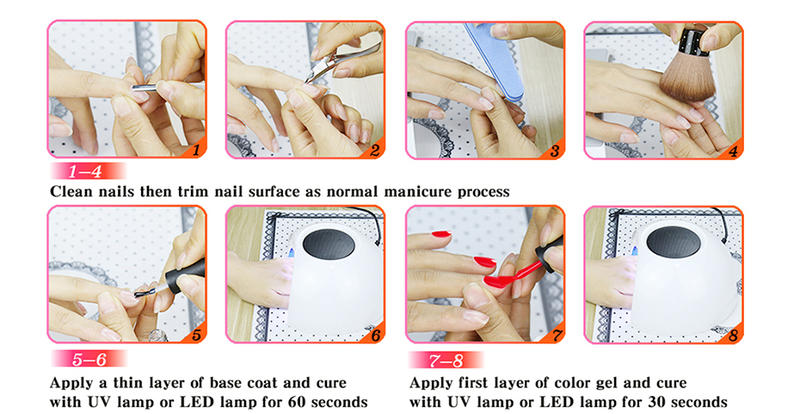 1
2
3
4
1–4
Clean nails then trim nail surface as normal manicure process

5
6
7
8
5–6
Apply a thin layer of base coat and cure with UV lamp or LED lamp for 60 seconds

7–8
Apply first layer of color gel and cure with UV lamp or LED lamp for 30 seconds