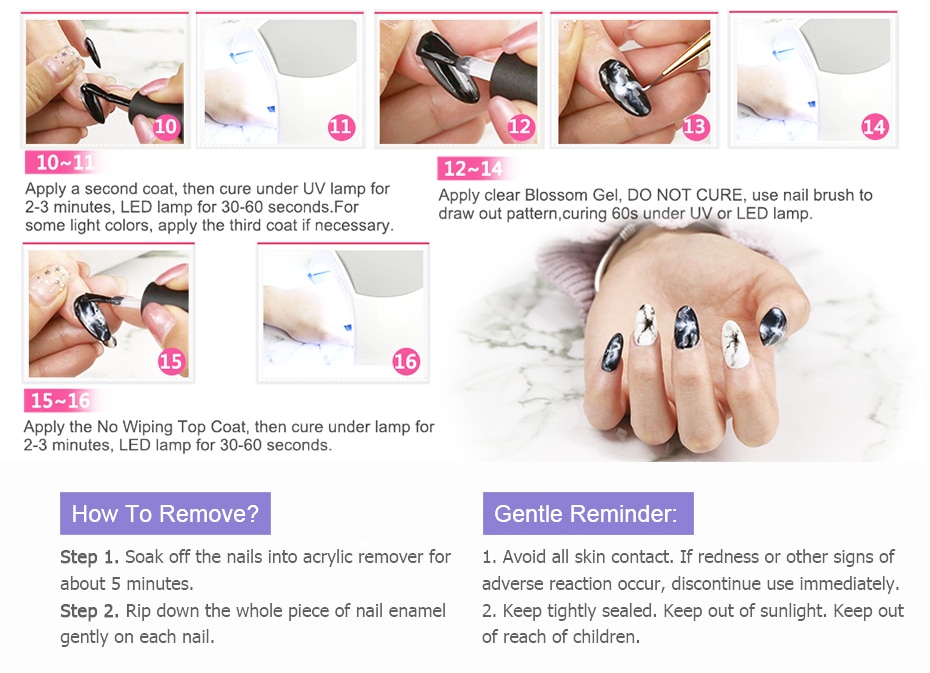 10

11

12

13

14

10~11

Apply a second coat, then cure under UV lamp for 2-3 minutes, LED lamp for 30-60 seconds.For some light colors, apply the third coat if necessary.

12~14

Apply clear Blossom Gel, DO NOT CURE, use nail brush to draw out pattern,curing 60s under UV or LED lamp.

15

16

15~16

Apply the No Wiping Top Coat, then cure under lamp for 2-3 minutes, LED lamp for 30-60 seconds.

How To Remove?

Step 1. Soak off the nails into acrylic remover for about 5 minutes.

Step 2. Rip down the whole piece of nail enamel gently on each nail.

Gentle Reminder:

1. Avoid all skin contact. If redness or other signs of adverse reaction occur, discontinue use immediately.

2. Keep tightly sealed. Keep out of sunlight. Keep out of reach of children.