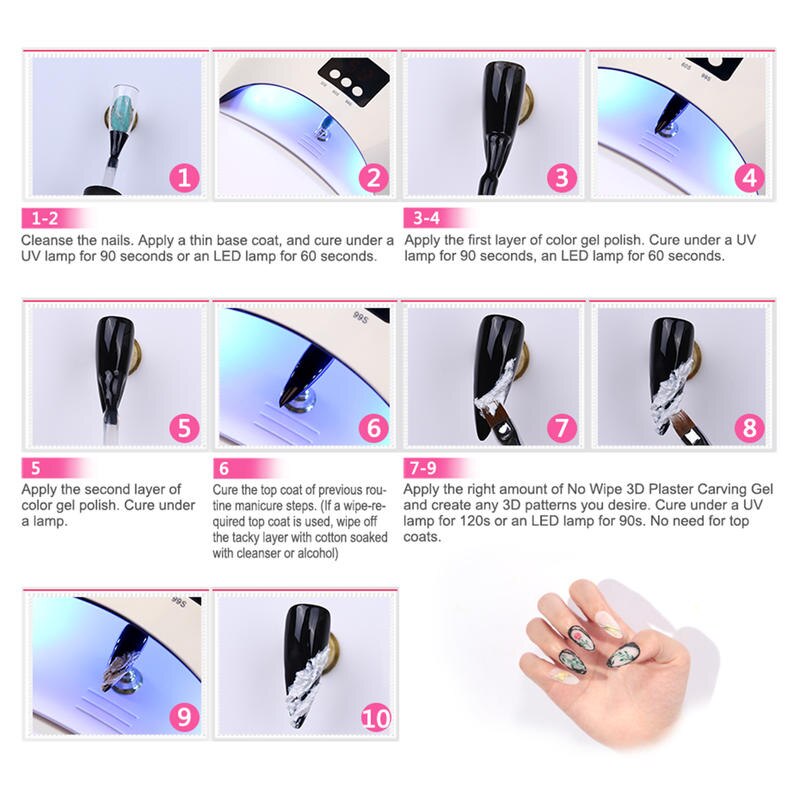 1

2

3

4

1-2
Cleanse the nails. Apply a thin base coat, and cure under a UV lamp for 90 seconds or an LED lamp for 60 seconds.

3-4
Apply the first layer of color gel polish. Cure under a UV lamp for 90 seconds, an LED lamp for 60 seconds.

5

6

7

8

5
Apply the second layer of color gel polish. Cure under a lamp.

6
Cure the top coat of previous routine manicure steps. (If a wipe-required top coat is used, wipe off the tacky layer with cotton soaked with cleanser or alcohol)

7-9
Apply the right amount of No Wipe 3D Plaster Carving Gel and create any 3D patterns you desire. Cure under a UV lamp for 120s or an LED lamp for 90s. No need for top coats.

9

10