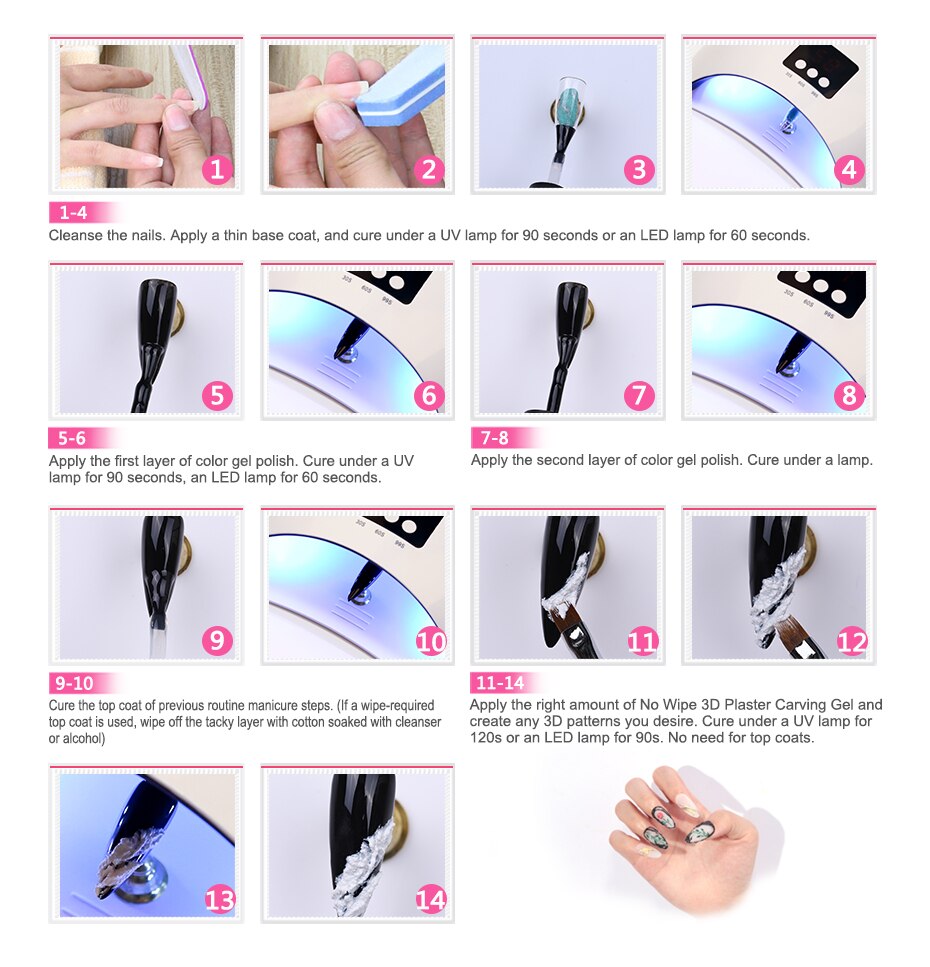 1

2

3

4

1-4
Cleanse the nails. Apply a thin base coat, and cure under a UV lamp for 90 seconds or an LED lamp for 60 seconds.

5

6

7

8

5-6
Apply the first layer of color gel polish. Cure under a UV lamp for 90 seconds, an LED lamp for 60 seconds.

7-8
Apply the second layer of color gel polish. Cure under a lamp.

9

10

11

12

9-10
Cure the top coat of previous routine manicure steps. (If a wipe-required top coat is used, wipe off the tacky layer with cotton soaked with cleanser or alcohol)

11-14
Apply the right amount of No Wipe 3D Plaster Carving Gel and create any 3D patterns you desire. Cure under a UV lamp for 120s or an LED lamp for 90s. No need for top coats.

13

14