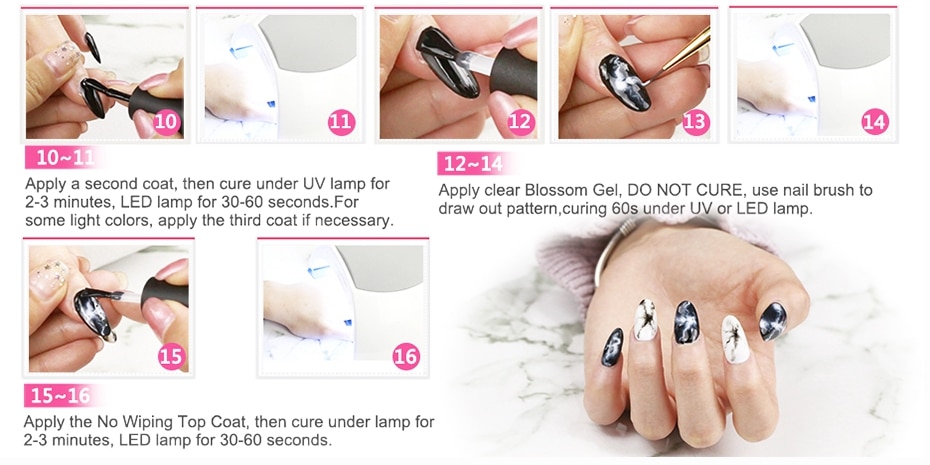 10

11

12

13

14

10~11

Apply a second coat, then cure under UV lamp for 2-3 minutes, LED lamp for 30-60 seconds.For some light colors, apply the third coat if necessary.

12~14

Apply clear Blossom Gel, DO NOT CURE, use nail brush to draw out pattern,curing 60s under UV or LED lamp.

15

16

15~16

Apply the No Wiping Top Coat, then cure under lamp for 2-3 minutes, LED lamp for 30-60 seconds.