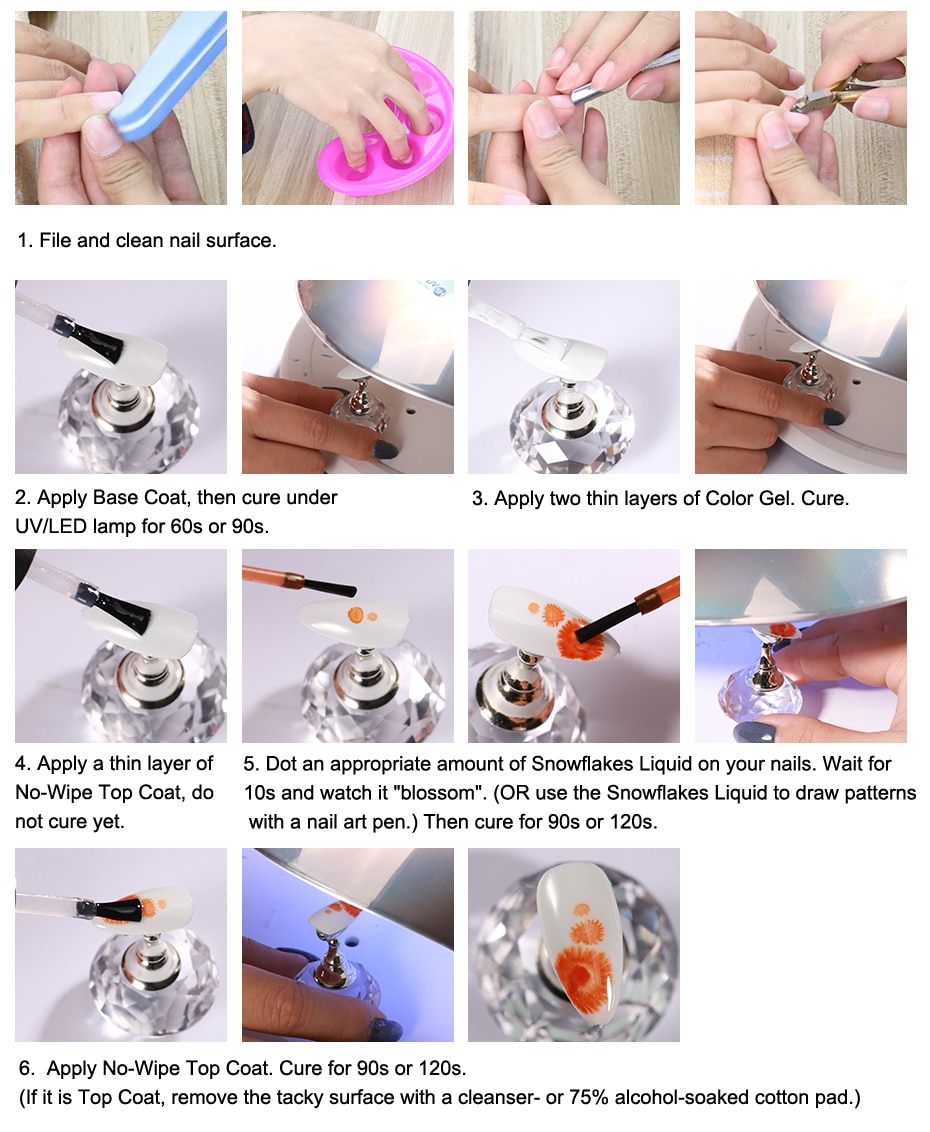 1. File and clean nail surface.

2. Apply Base Coat, then cure under UV/LED lamp for 60s or 90s.

3. Apply two thin layers of Color Gel. Cure.

4. Apply a thin layer of No-Wipe Top Coat, do not cure yet.

5. Dot an appropriate amount of Snowflakes Liquid on your nails. Wait for 10s and watch it "blossom". (OR use the Snowflakes Liquid to draw patterns with a nail art pen.) Then cure for 90s or 120s.

6. Apply No-Wipe Top Coat. Cure for 90s or 120s.
(If it is Top Coat, remove the tacky surface with a cleanser- or 75% alcohol-soaked cotton pad.)