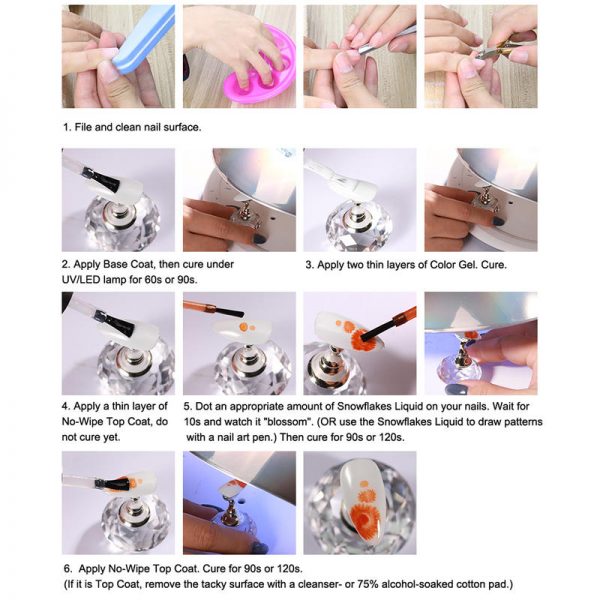 1. File and clean nail surface.

2. Apply Base Coat, then cure under UV/LED lamp for 60s or 90s.

3. Apply two thin layers of Color Gel. Cure.

4. Apply a thin layer of No-Wipe Top Coat, do not cure yet.

5. Dot an appropriate amount of Snowflakes Liquid on your nails. Wait for 10s and watch it "blossom". (OR use the Snowflakes Liquid to draw patterns with a nail art pen.) Then cure for 90s or 120s.

6. Apply No-Wipe Top Coat. Cure for 90s or 120s.
(If it is Top Coat, remove the tacky surface with a cleanser- or 75% alcohol-soaked cotton pad.)