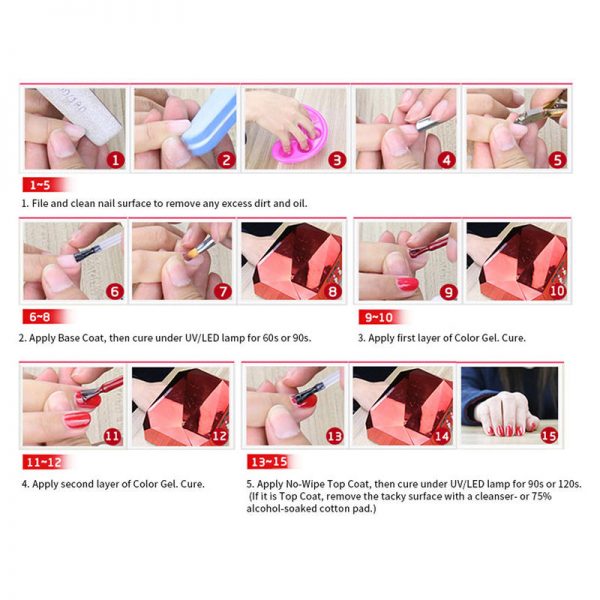 1 2 3 4 5

1~5

1. File and clean nail surface to remove any excess dirt and oil.

6 7 8

6~8

2. Apply Base Coat, then cure under UV/LED lamp for 60s or 90s.

9 10

9~10

3. Apply first layer of Color Gel. Cure.

11 12

11~12

4. Apply second layer of Color Gel. Cure.

13 14 15

13~15

5. Apply No-Wipe Top Coat, then cure under UV/LED lamp for 90s or 120s. (If it is Top Coat, remove the tacky surface with a cleanser- or 75% alcohol-soaked cotton pad.)