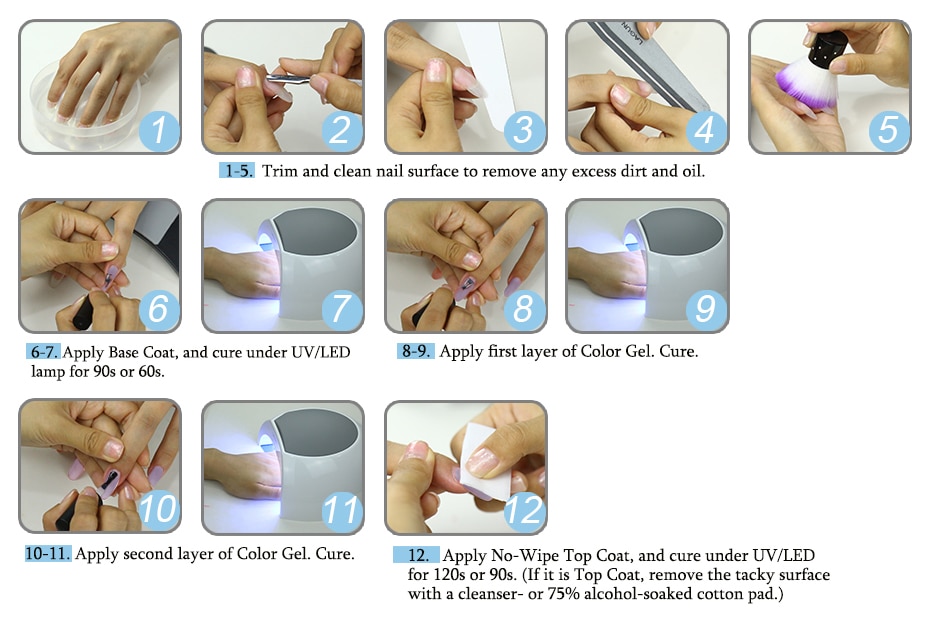 1

2

3

4

5

1-5. Trim and clean nail surface to remove any excess dirt and oil.

6

7

8

9

6-7. Apply Base Coat, and cure under UV/LED lamp for 90s or 60s.

8-9. Apply first layer of Color Gel. Cure.

10

11

12

10-11. Apply second layer of Color Gel. Cure.

12. Apply No-Wipe Top Coat, and cure under UV/LED for 120s or 90s. (If it is Top Coat, remove the tacky surface with a cleanser- or 75% alcohol-soaked cotton pad.)