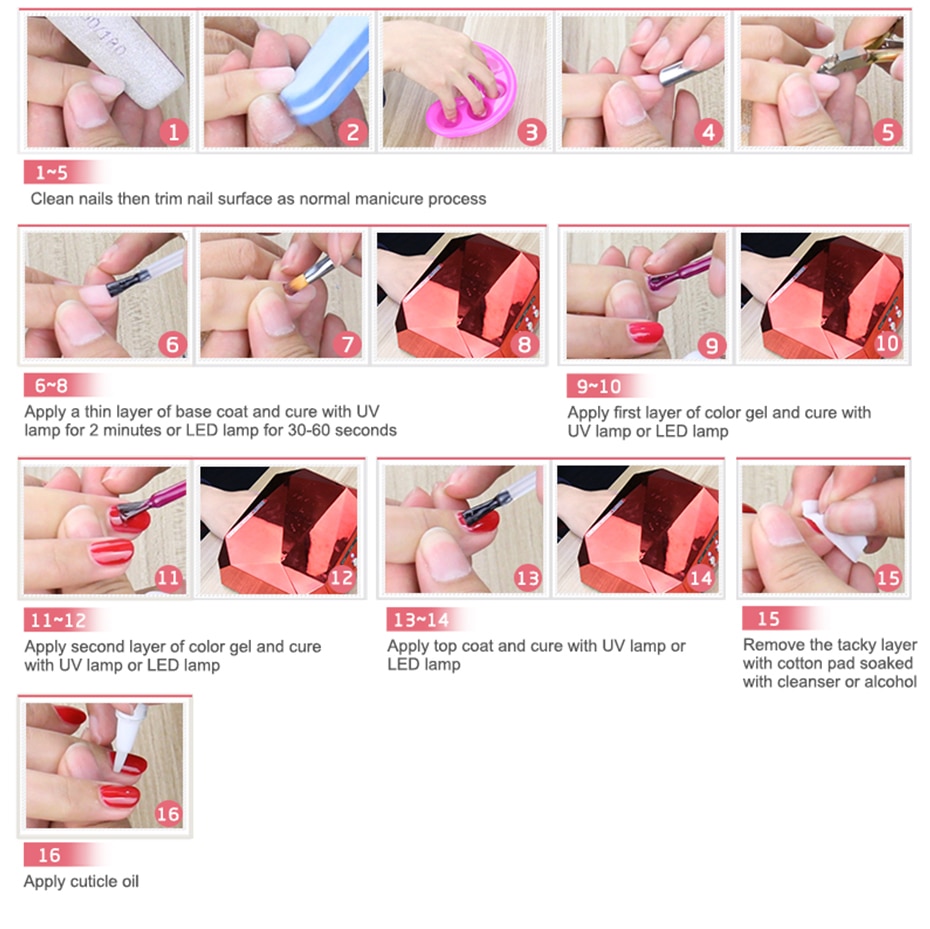 1 2 3 4 5

1~5
Clean nails then trim nail surface as normal manicure process

6 7 8

6~8
Apply a thin layer of base coat and cure with UV lamp for 2 minutes or LED lamp for 30-60 seconds

9 10

9~10
Apply first layer of color gel and cure with UV lamp or LED lamp

11 12

11~12
Apply second layer of color gel and cure with UV lamp or LED lamp

13 14

13~14
Apply top coat and cure with UV lamp or LED lamp

15

15
Remove the tacky layer with cotton pad soaked with cleanser or alcohol

16

16
Apply cuticle oil