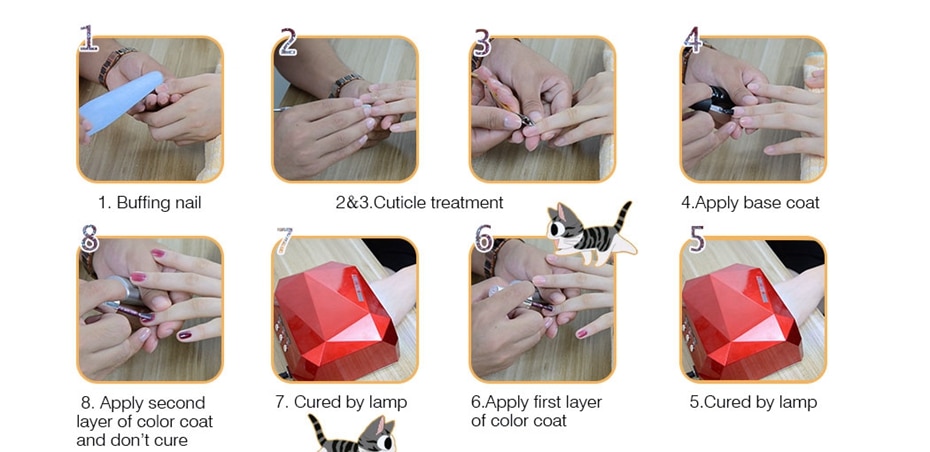 1

2

3

4

1. Buffing nail

2&3.Cuticle treatment

4.Apply base coat

8

7

6

5

8. Apply second layer of color coat and don't cure

7. Cured by lamp

6.Apply first layer of color coat

5.Cured by lamp