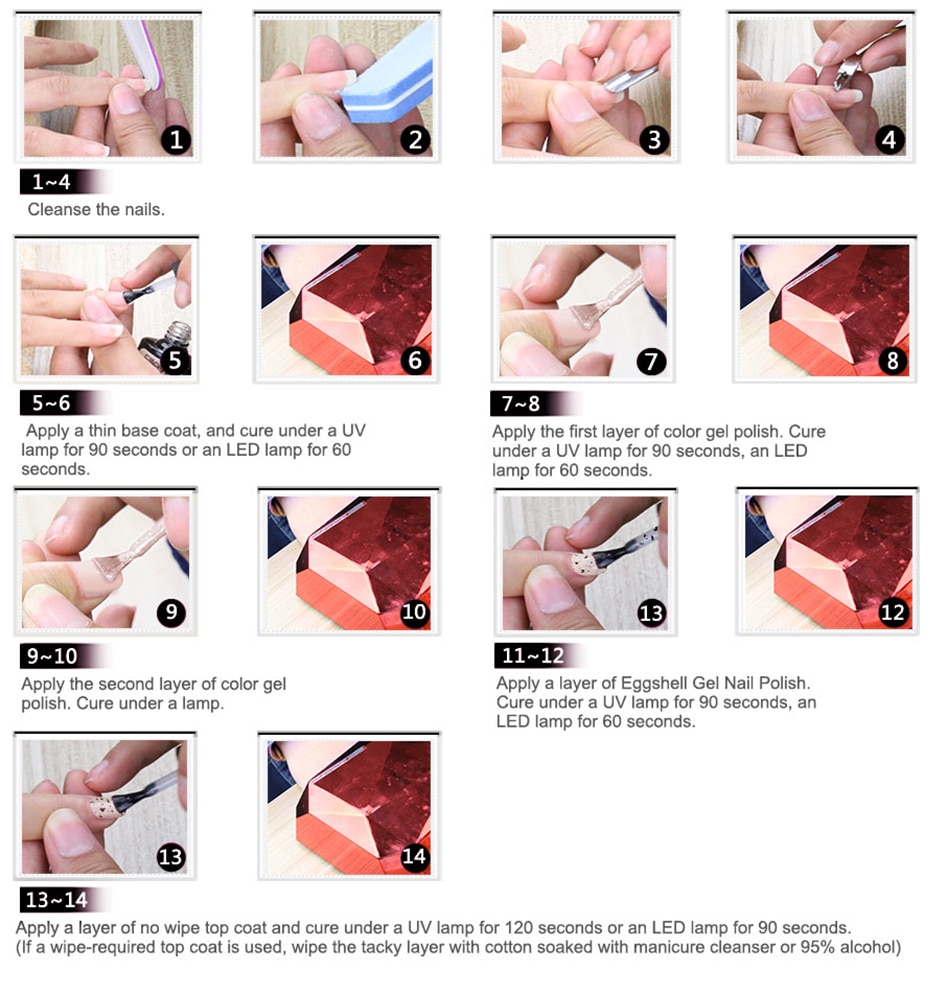 1 2 3 4

1~4

Cleanse the nails.

5 6

5~6

Apply a thin base coat, and cure under a UV lamp for 90 seconds or an LED lamp for 60 seconds.

7 8

7~8

Apply the first layer of color gel polish. Cure under a UV lamp for 90 seconds, an LED lamp for 60 seconds.

9 10

9~10

Apply the second layer of color gel polish. Cure under a lamp.

13 12

11~12

Apply a layer of Eggshell Gel Nail Polish. Cure under a UV lamp for 90 seconds, an LED lamp for 60 seconds.

13 14

13~14

Apply a layer of no wipe top coat and cure under a UV lamp for 120 seconds or an LED lamp for 90 seconds. (If a wipe-required top coat is used, wipe the tacky layer with cotton soaked with manicure cleanser or 95% alcohol)