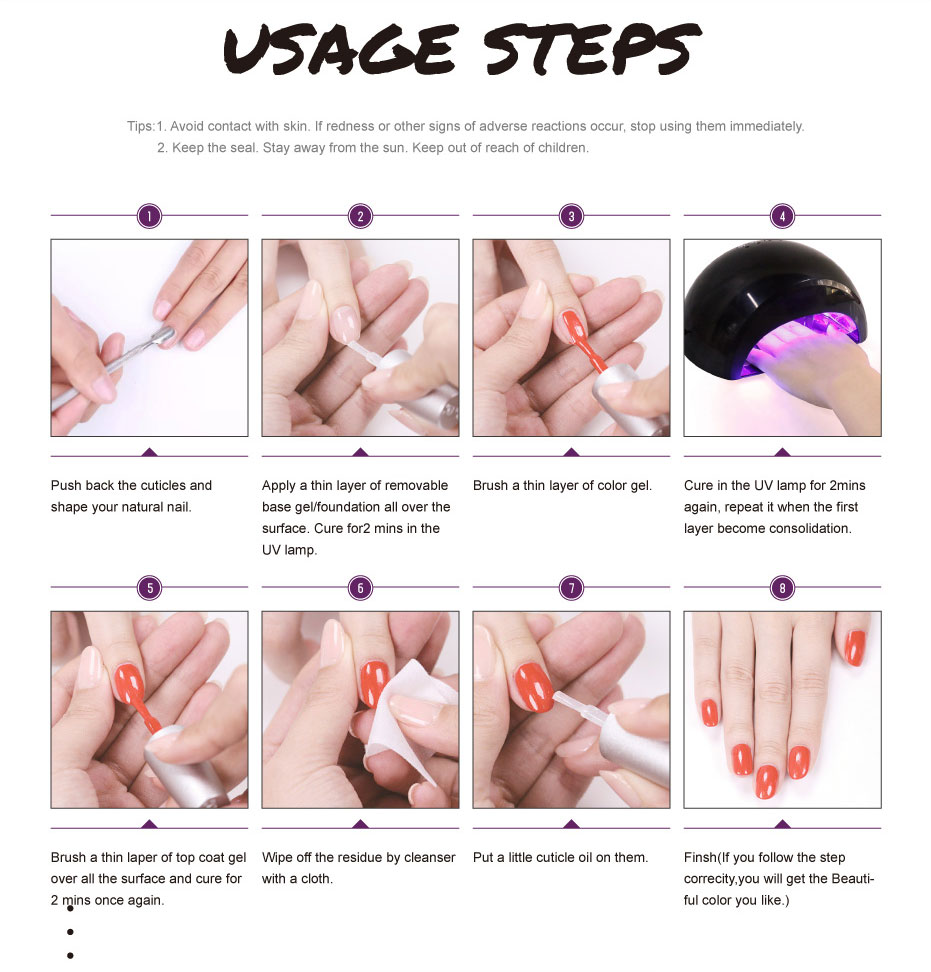 USAGE STEPS

Tips:1. Avoid contact with skin. If redness or other signs of adverse reactions occur, stop using them immediately.
2. Keep the seal. Stay away from the sun. Keep out of reach of children.

1

Push back the cuticles and shape your natural nail.

2

Apply a thin layer of removable base gel/foundation all over the surface. Cure for2 mins in the UV lamp.

3

Brush a thin layer of color gel.

4

Cure in the UV lamp for 2mins again, repeat it when the first layer become consolidation.

5

Brush a thin laper of top coat gel over all the surface and cure for 2 mins once again.

6

Wipe off the residue by cleanser with a cloth.

7

Put a little cuticle oil on them.

8

Finsh(If you follow the step correcity,you will get the Beautiful color you like.)