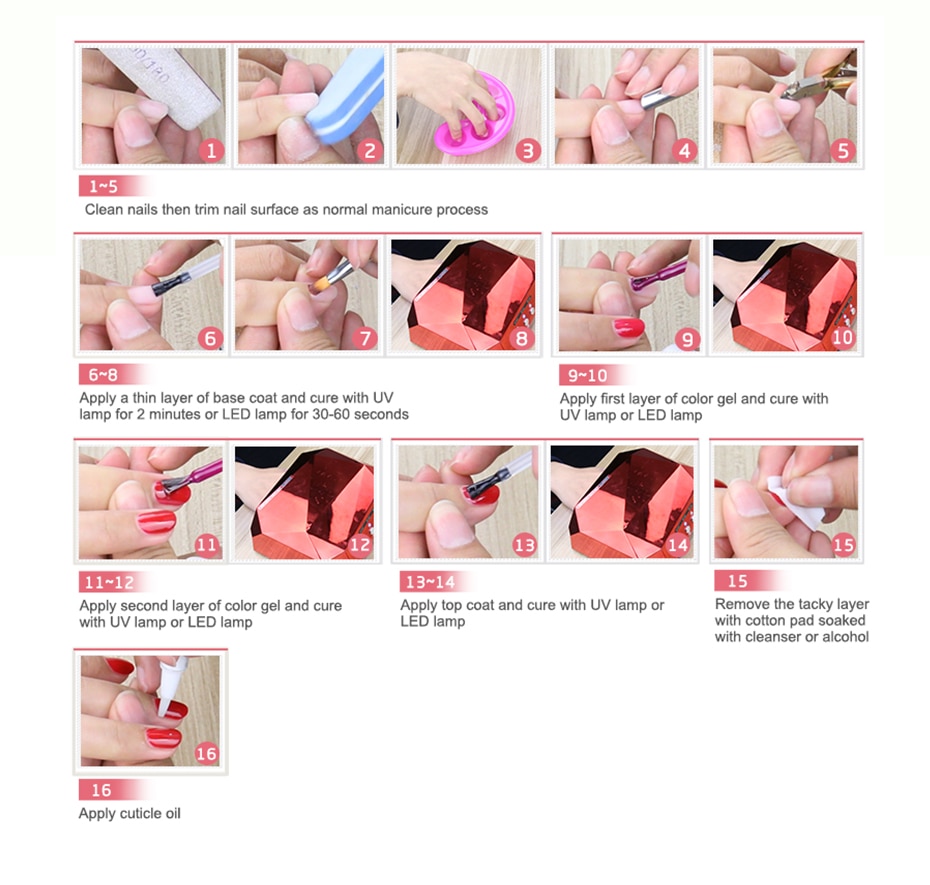 1 2 3 4 5

1~5
Clean nails then trim nail surface as normal manicure process

6 7 8

6~8
Apply a thin layer of base coat and cure with UV lamp for 2 minutes or LED lamp for 30-60 seconds

9 10

9~10
Apply first layer of color gel and cure with UV lamp or LED lamp

11 12

11~12
Apply second layer of color gel and cure with UV lamp or LED lamp

13 14

13~14
Apply top coat and cure with UV lamp or LED lamp

15

15
Remove the tacky layer with cotton pad soaked with cleanser or alcohol

16

16
Apply cuticle oil