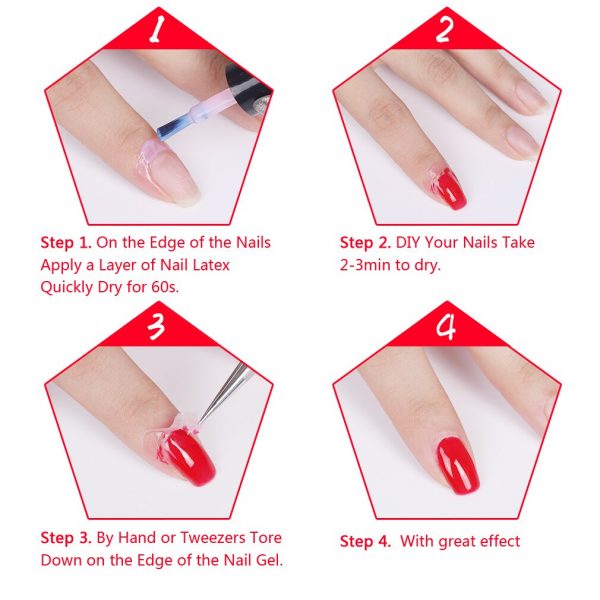 1

Step 1. On the Edge of the Nails Apply a Layer of Nail Latex Quickly Dry for 60s.

2

Step 2. DIY Your Nails Take 2-3min to dry.

3

Step 3. By Hand or Tweezers Tore Down on the Edge of the Nail Gel.

4

Step 4. With great effect