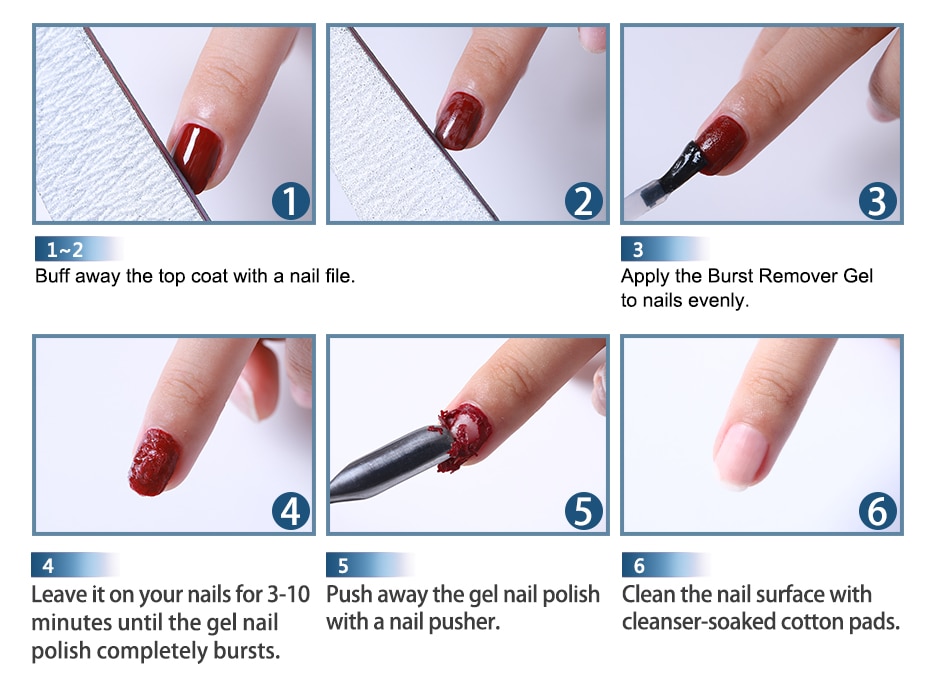 1

2

3

1~2
Buff away the top coat with a nail file.

3
Apply the Burst Remover Gel to nails evenly.

4

5

6

4
Leave it on your nails for 3-10 minutes until the gel nail polish completely bursts.

5
Push away the gel nail polish with a nail pusher.

6
Clean the nail surface with cleanser-soaked cotton pads.