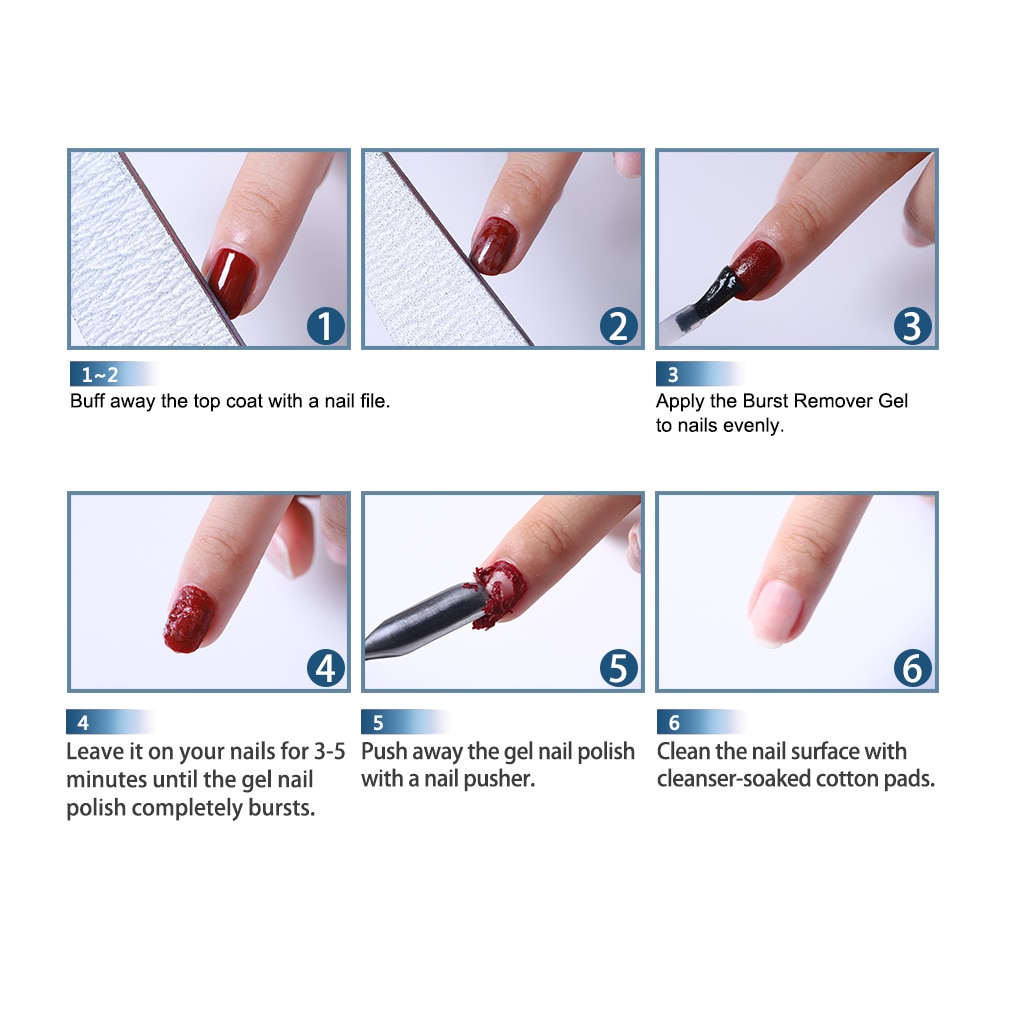 1

2

3

1~2
Buff away the top coat with a nail file.

3
Apply the Burst Remover Gel to nails evenly.

4

5

6

4
Leave it on your nails for 3-5 minutes until the gel nail polish completely bursts.

5
Push away the gel nail polish with a nail pusher.

6
Clean the nail surface with cleanser-soaked cotton pads.