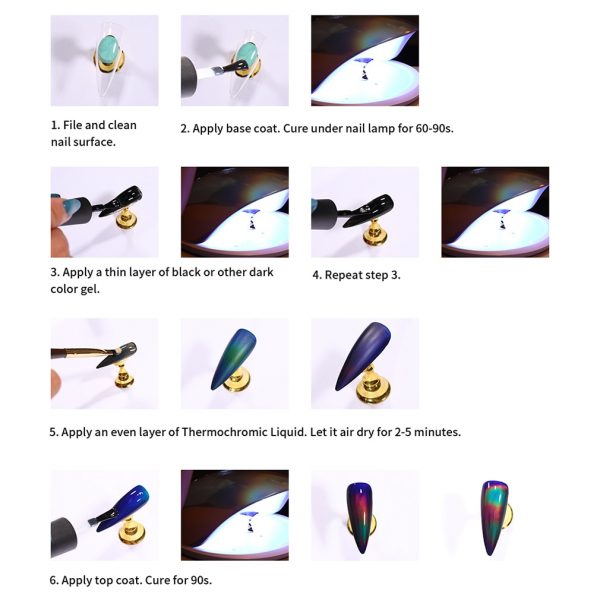 1. File and clean nail surface.

2. Apply base coat. Cure under nail lamp for 60-90s.

3. Apply a thin layer of black or other dark color gel.

4. Repeat step 3.

5. Apply an even layer of Thermochromic Liquid. Let it air dry for 2-5 minutes.

6. Apply top coat. Cure for 90s.