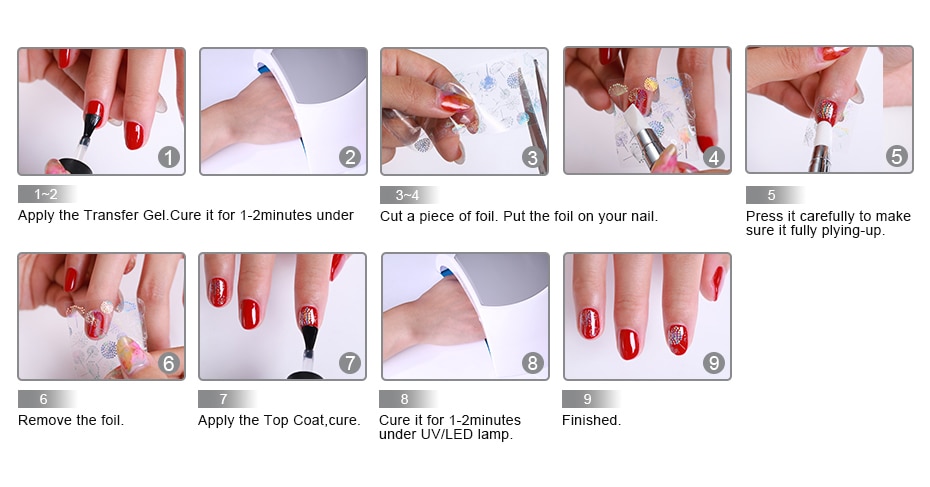 1 2 3 4 5

1~2
Apply the Transfer Gel.Cure it for 1-2minutes under

3~4
Cut a piece of foil. Put the foil on your nail.

5
Press it carefully to make sure it fully plying-up.

6 7 8 9

6
Remove the foil.

7
Apply the Top Coat,cure.

8
Cure it for 1-2minutes under UV/LED lamp.

9
Finished.