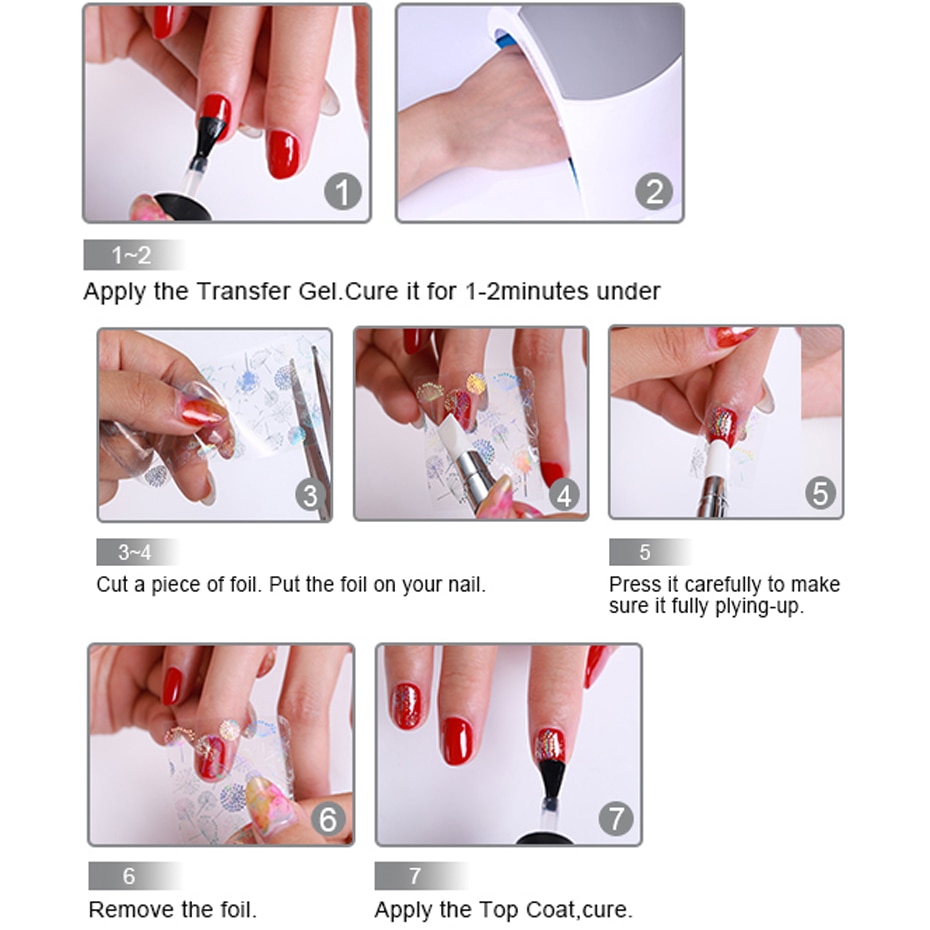 1

2

1~2

Apply the Transfer Gel.Cure it for 1-2minutes under

3

4

5

3~4

Cut a piece of foil. Put the foil on your nail.

5

Press it carefully to make sure it fully plying-up.

6

7

6

Remove the foil.

7

Apply the Top Coat,cure.